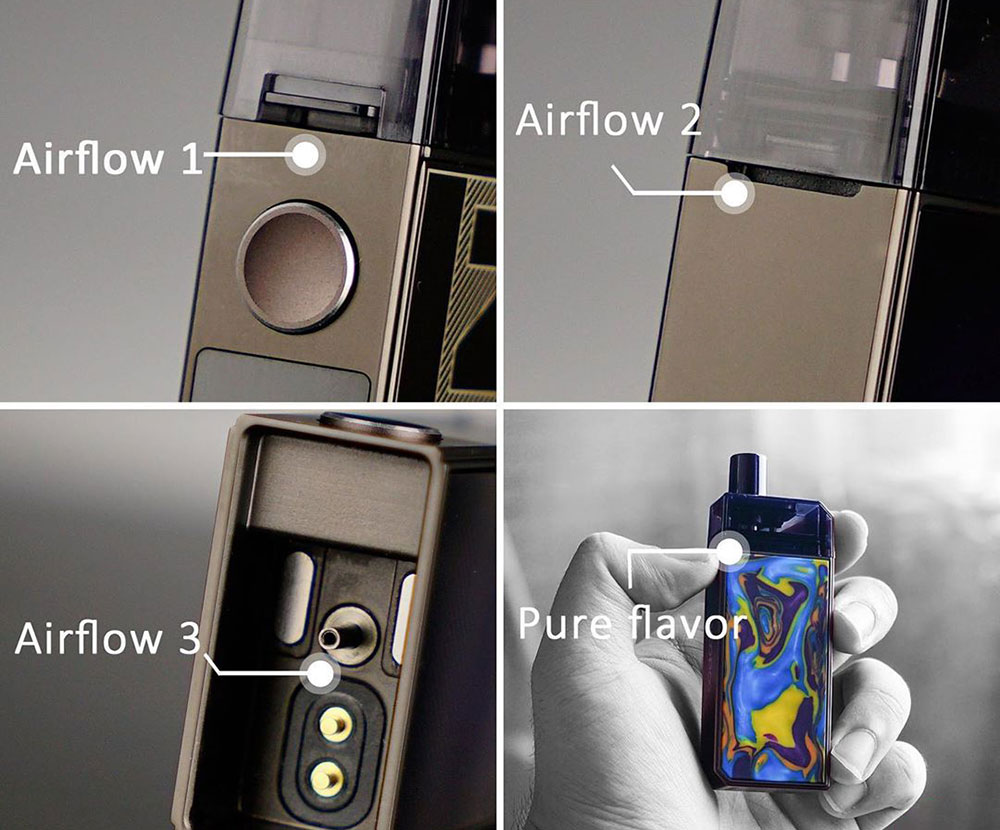 Airflow 1

Airflow 2

Airflow 3

Pure flavor