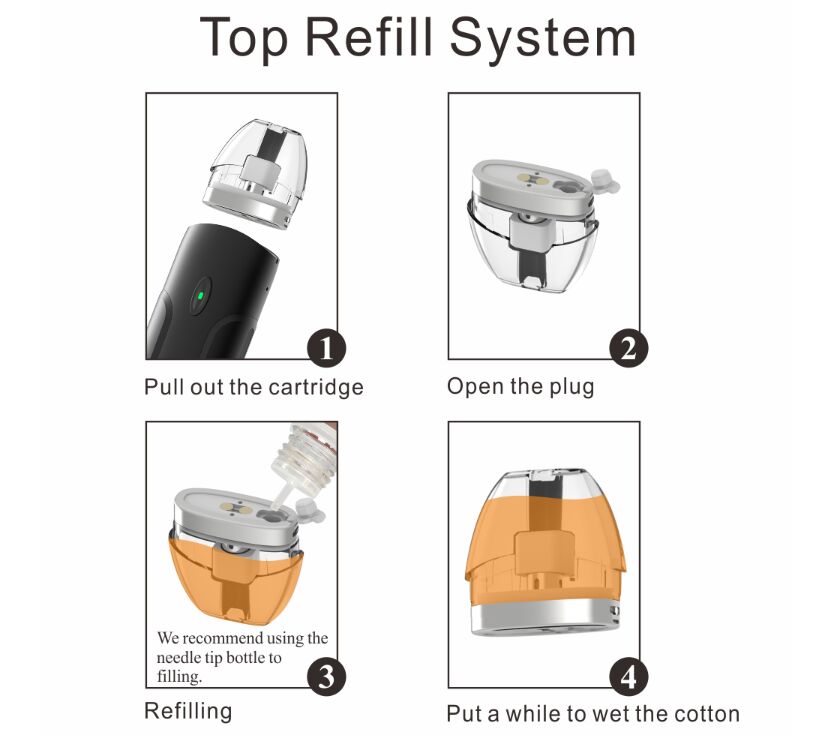 Top Refill System

1

Pull out the cartridge

2

Open the plug

We recommend using the needle tip bottle to filling.

3

Refilling

4

Put a while to wet the cotton